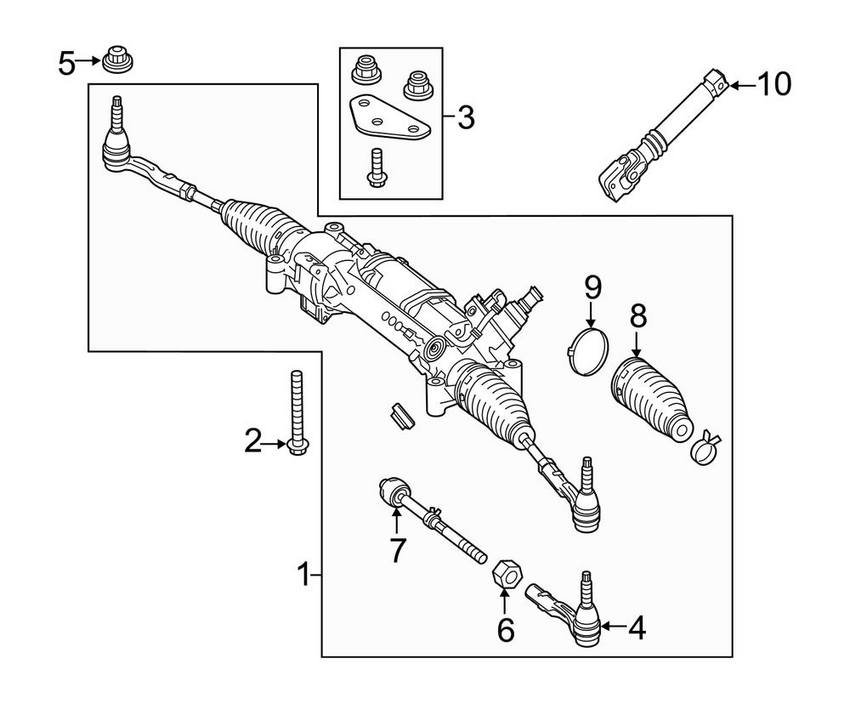 5
3
10
9
8
2
7
1
6
4